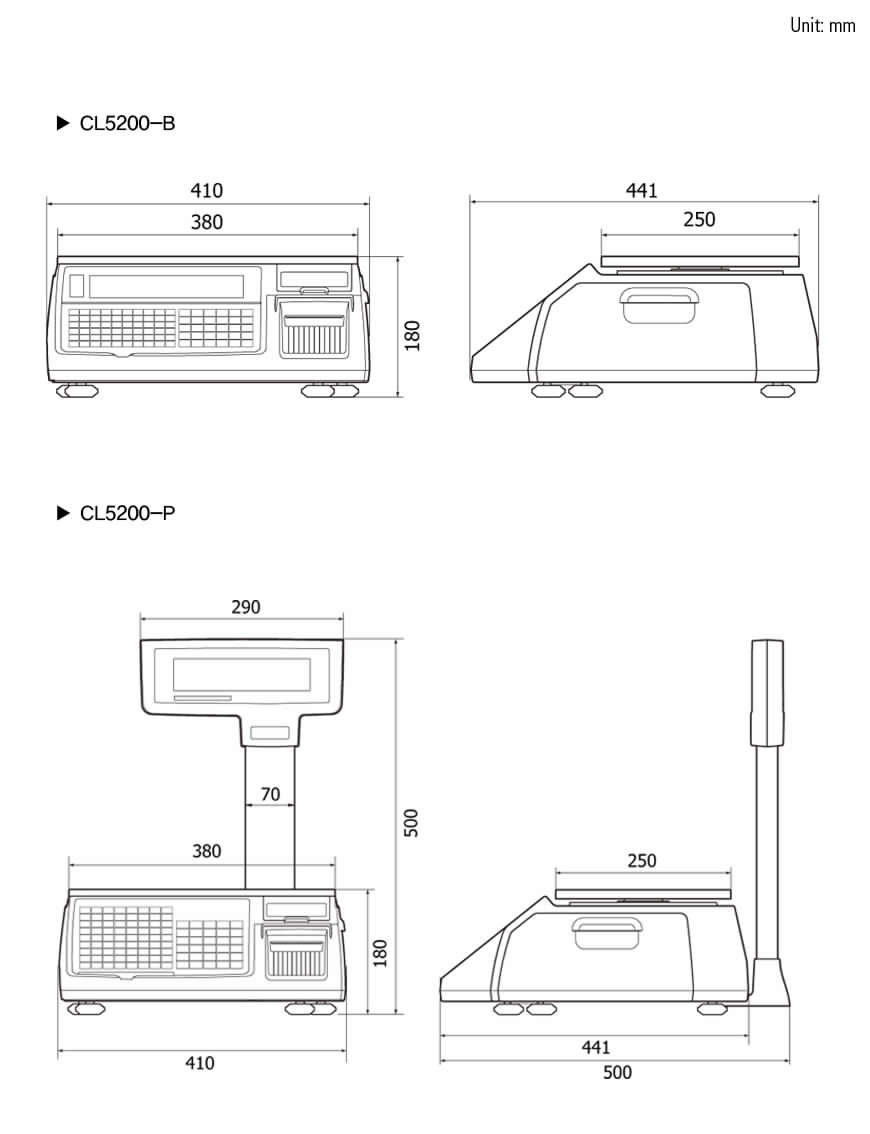 Unit: mm

▶ CL5200–B

410
380
180
441
250

▶ CL5200–P

290
70
380
500
180
410
250
441
500